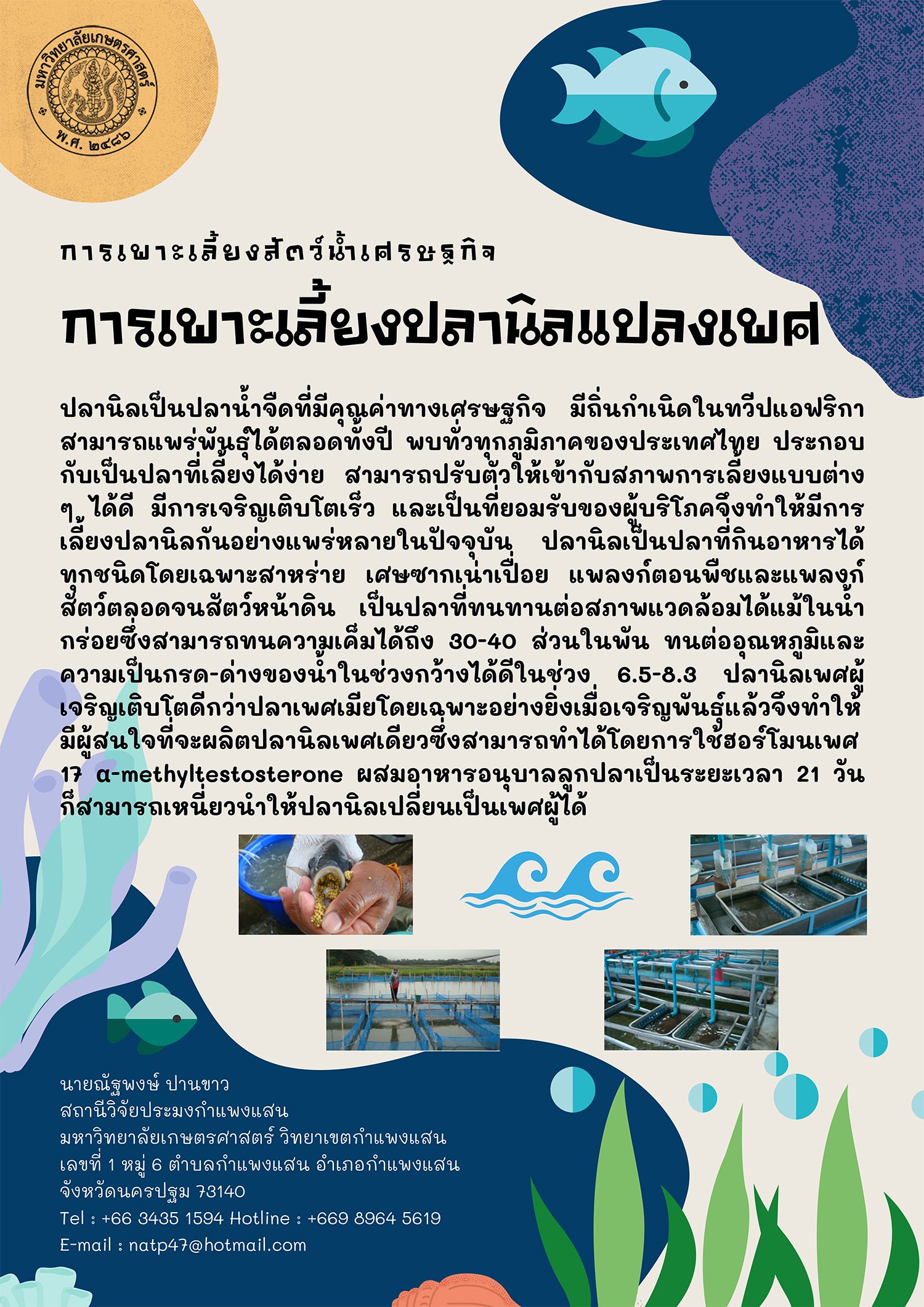 มหาวิทยาลัยเกษตรศาสตร์ พ.ศ. ๒๔๘๖

การเพาะเลี้ยงสัตว์น้ำเศรษฐกิจ

การเพาะเลี้ยงปลานิลแปลงเพศ

ปลานิลเป็นปลาน้ำจืดที่มีคุณค่าทางเศรษฐกิจ มีถิ่นกำเนิดในทวีปแอฟริกา สามารถแพร่พันธุ์ได้ตลอดทั้งปี พบทั่วทุกภูมิภาคของประเทศไทย ประกอบกับเป็นปลาที่เลี้ยงได้ง่าย สามารถปรับตัวให้เข้ากับสภาพการเลี้ยงแบบต่าง ๆ ได้ดี มีการเจริญเติบโตเร็ว และเป็นที่ยอมรับของผู้บริโภคจึงทำให้มีการเลี้ยงปลานิลกันอย่างแพร่หลายในปัจจุบัน ปลานิลเป็นปลาที่กินอาหารได้ทุกชนิดโดยเฉพาะสาหร่าย เศษซากเน่าเปื่อย แพลงก์ตอนพืชและแพลงก์สัตว์ตลอดจนสัตว์หน้าดิน เป็นปลาที่ทนทานต่อสภาพแวดล้อมได้แม้ในน้ำกร่อยซึ่งสามารถทนความเค็มได้ถึง 30-40 ส่วนในพัน ทนต่ออุณหภูมิและความเป็นกรด-ด่างของน้ำในช่วงกว้างได้ดีในช่วง 6.5-8.3 ปลานิลเพศผู้เจริญเติบโตดีกว่าปลาเพศเมียโดยเฉพาะอย่างยิ่งเมื่อเจริญพันธุ์แล้วจึงทำให้มีผู้สนใจที่จะผลิตปลานิลเพศเดียวซึ่งสามารถทำได้โดยการใช้ฮอร์โมนเพศ 17 α-methyltestosterone ผสมอาหารอนุบาลลูกปลาเป็นระยะเวลา 21 วัน ก็สามารถเหนี่ยวนำให้ปลานิลเปลี่ยนเป็นเพศผู้ได้

นายณัฐพงษ์ ปานขาว
สถานีวิจัยประมงกำแพงแสน
มหาวิทยาลัยเกษตรศาสตร์ วิทยาเขตกำแพงแสน
เลขที่ 1 หมู่ 6 ตำบลกำแพงแสน อำเภอกำแพงแสน
จังหวัดนครปฐม 73140
Tel : +66 3435 1594 Hotline : +669 8964 5619
E-mail : natp47@hotmail.com